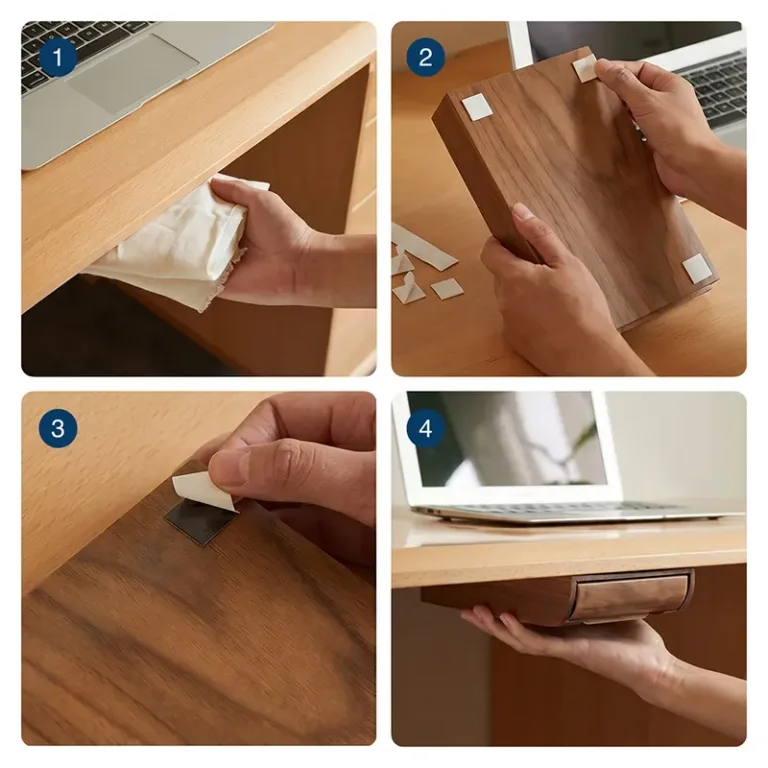 1

2

3

4