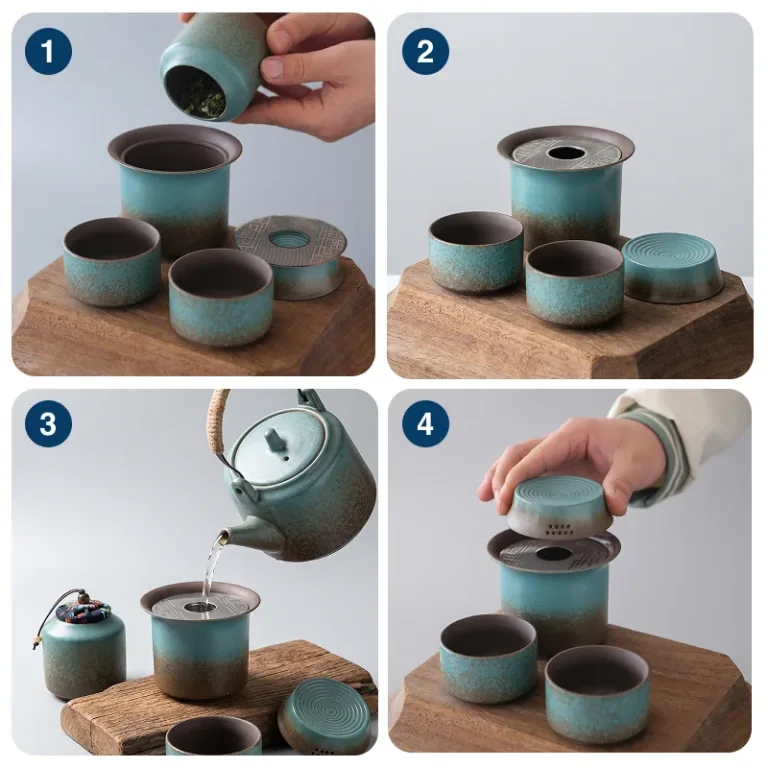 1

2

3

4