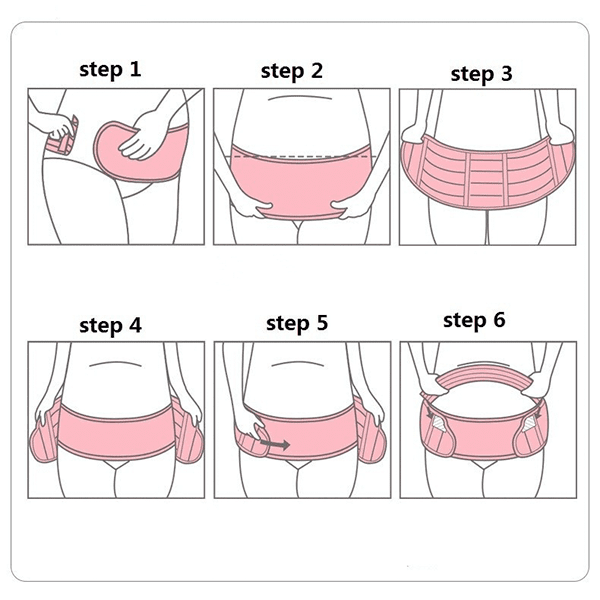 step 1

step 2

step 3

step 4

step 5

step 6