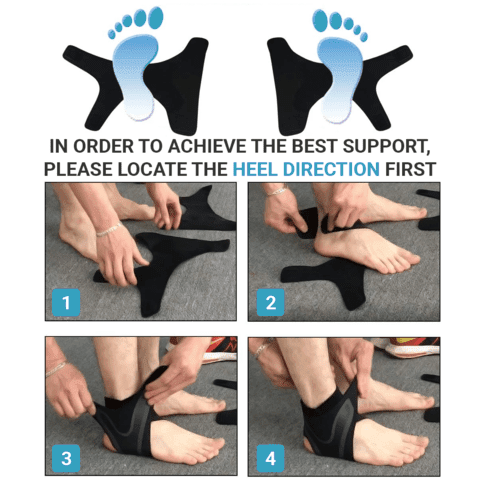 IN ORDER TO ACHIEVE THE BEST SUPPORT, PLEASE LOCATE THE HEEL DIRECTION FIRST

1

2

3

4